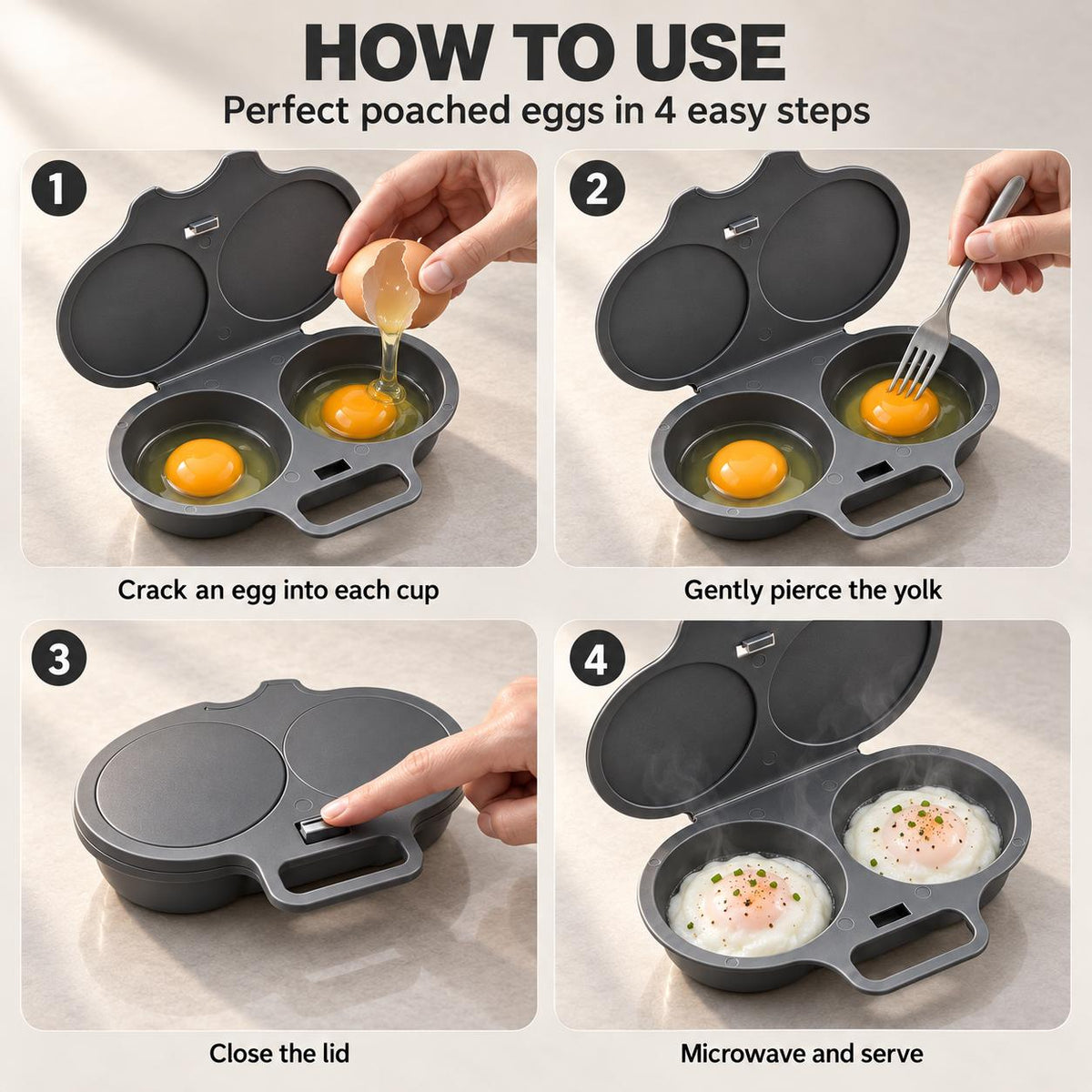 HOW TO USE

Perfect poached eggs in 4 easy steps

1

Crack an egg into each cup

2

Gently pierce the yolk

3

Close the lid

4

Microwave and serve